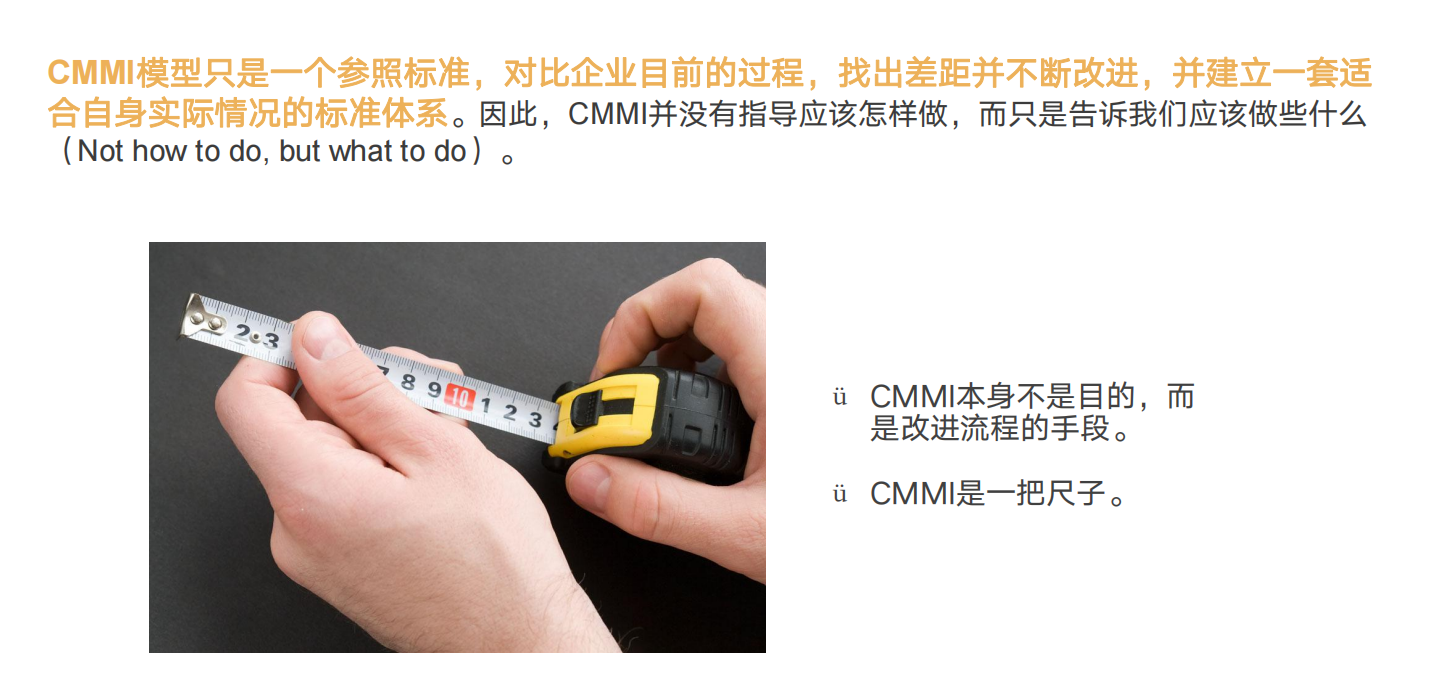 CMMI模型只是一个参照标准，对比企业目前的过程，找出差距并不断改进，并建立一套适合自身实际情况的标准体系。因此，CMMI并没有指导应该怎样做，而只是告诉我们应该做些什么（Not how to do, but what to do）。

2 3

7 8 9 10 1 2 3

ü CMMI本身不是目的，而是改进流程的手段。

ü CMMI是一把尺子。